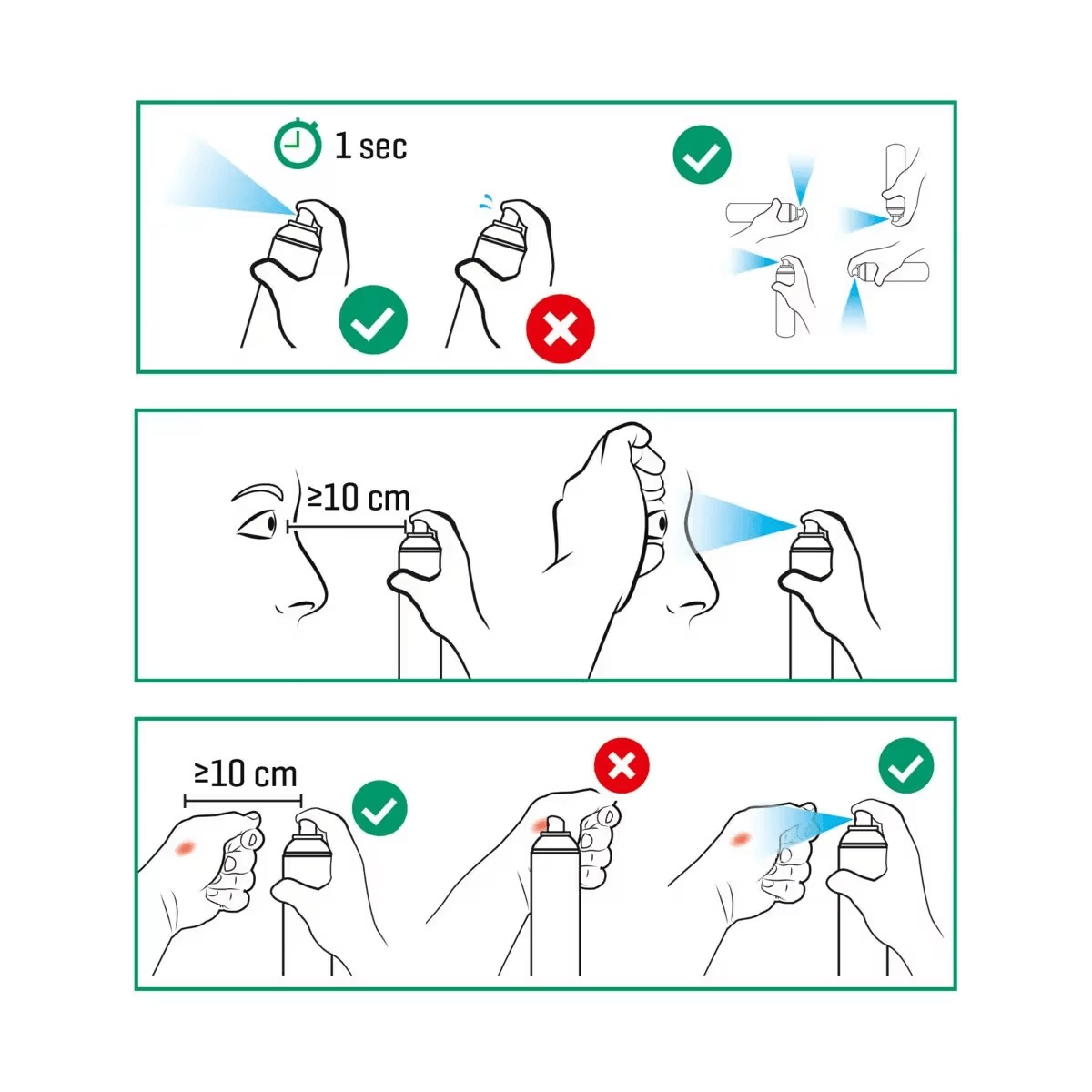 1 sec

≥10 cm

≥10 cm