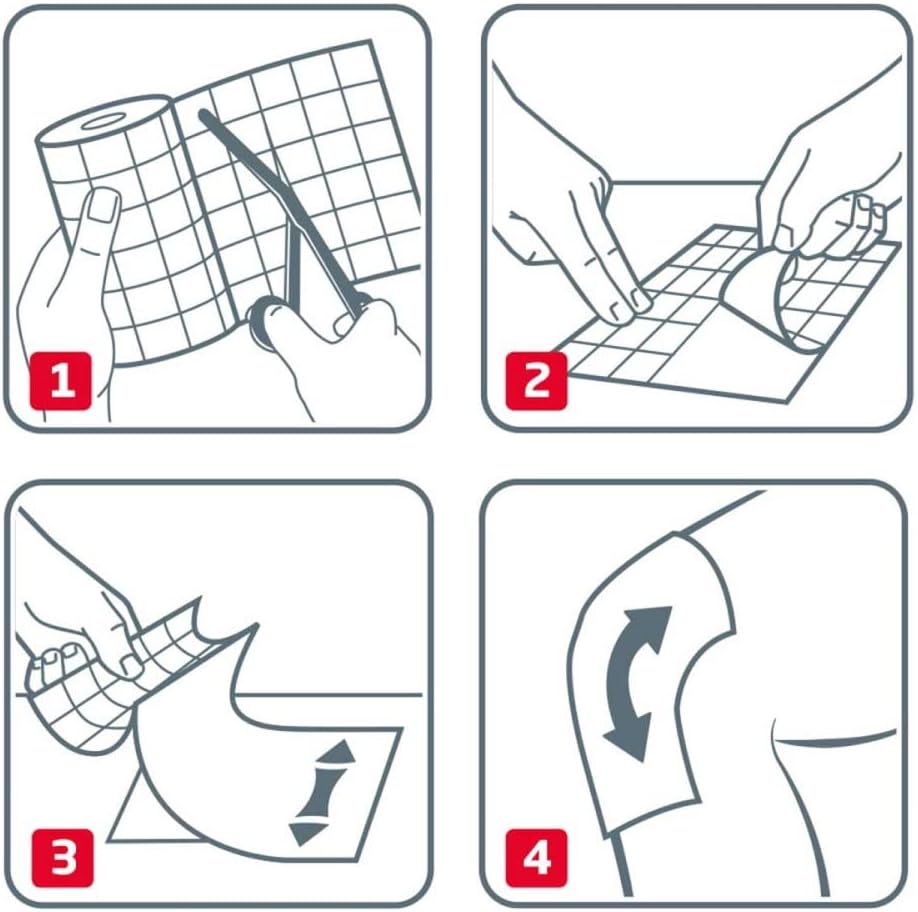 1

2

3

4