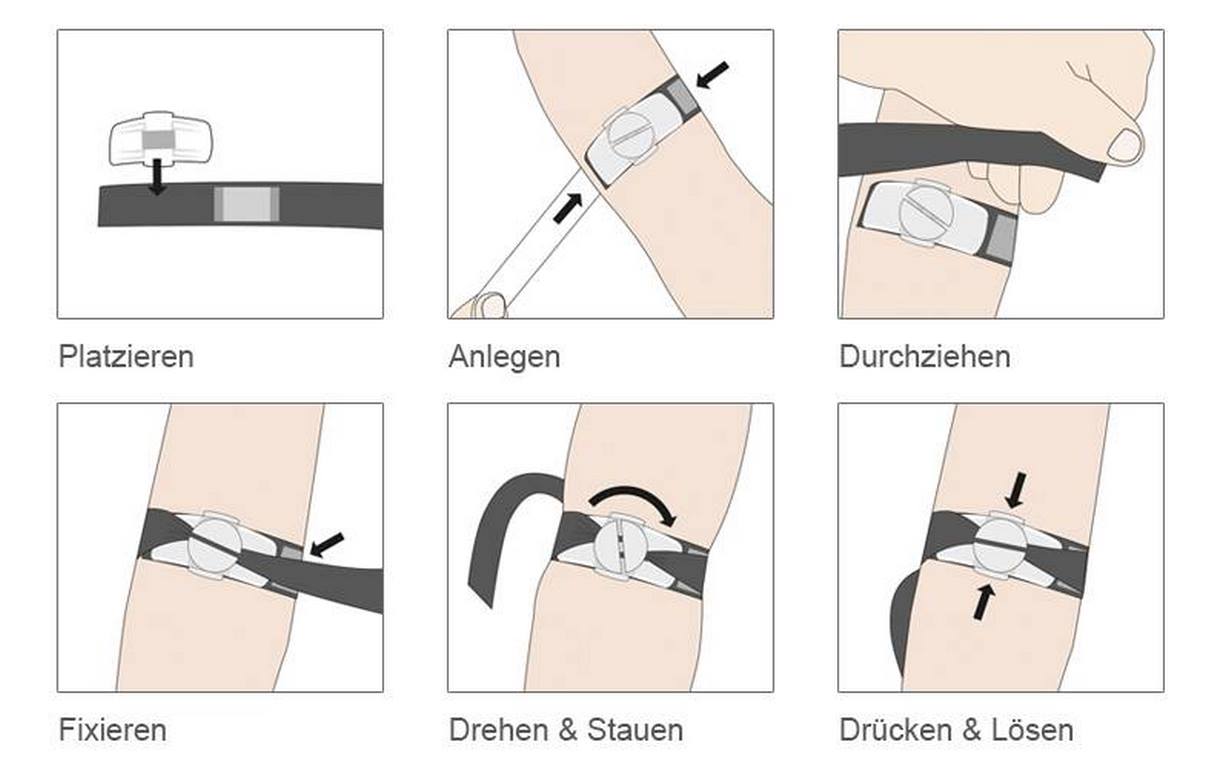 Platzieren

Anlegen

Durchziehen

Fixieren

Drehen & Stauen

Drücken & Lösen