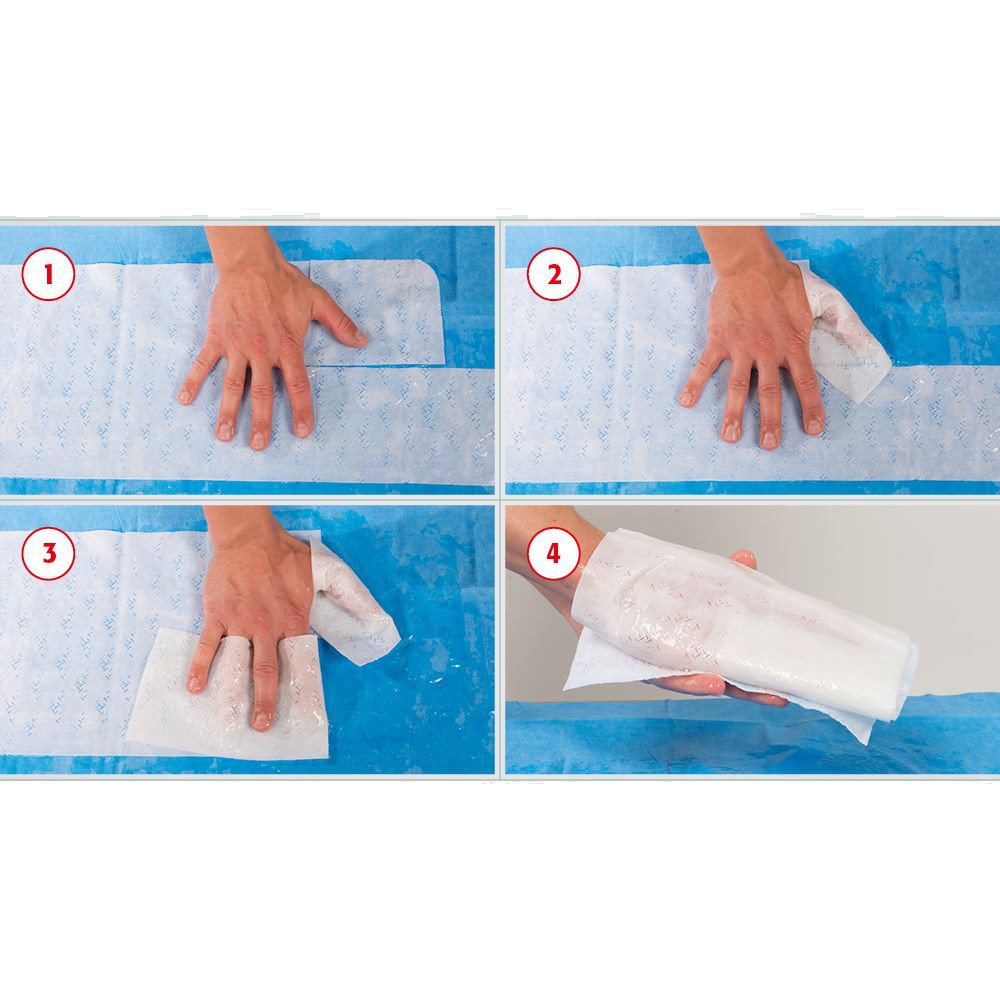 1

2

3

4